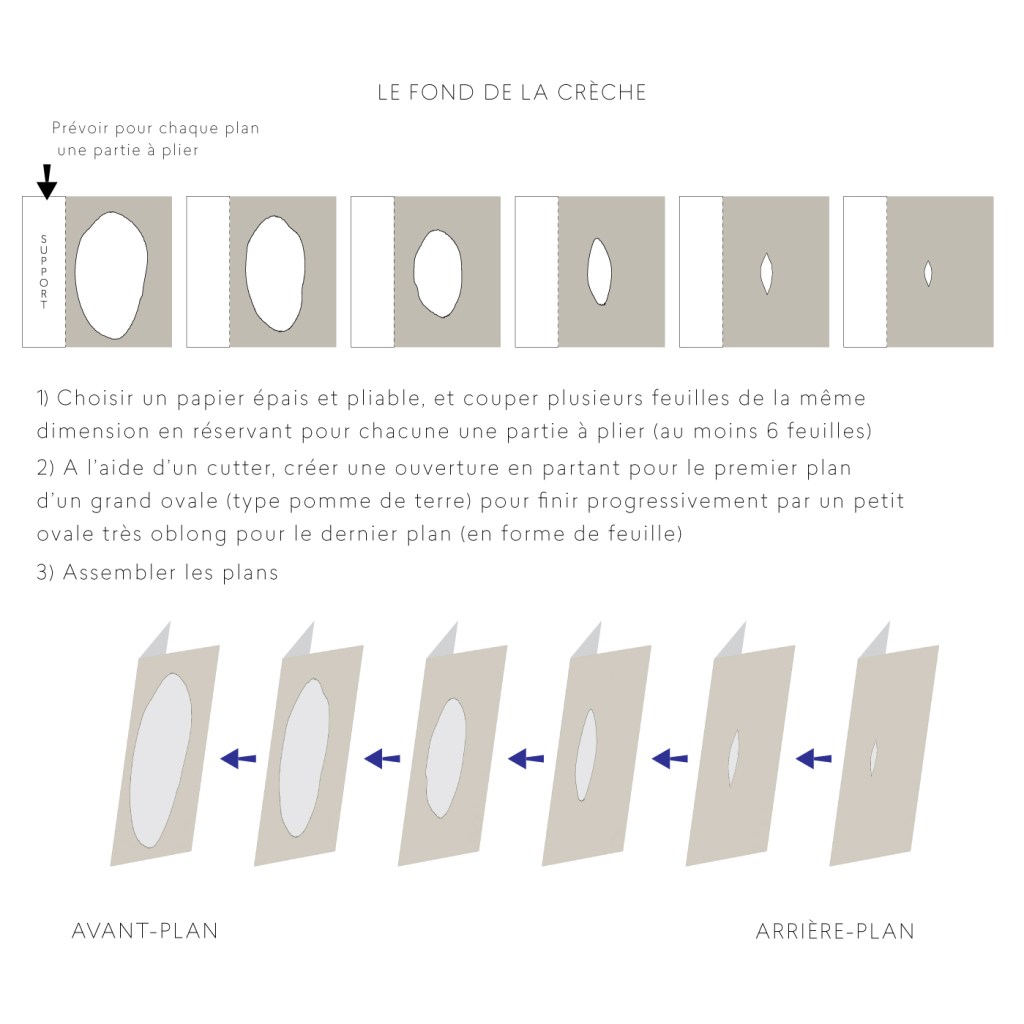 LE FOND DE LA CRÈCHE

Prévoir pour chaque plan une partie à plier

SUPPORT

1) Choisir un papier épais et pliable, et couper plusieurs feuilles de la même dimension en réservant pour chacune une partie à plier (au moins 6 feuilles)

2) A l'aide d'un cutter, créer une ouverture en partant pour le premier plan d'un grand ovale (type pomme de terre) pour finir progressivement par un petit ovale très oblong pour le dernier plan (en forme de feuille)

3) Assembler les plans

AVANT-PLAN

ARRIÈRE-PLAN